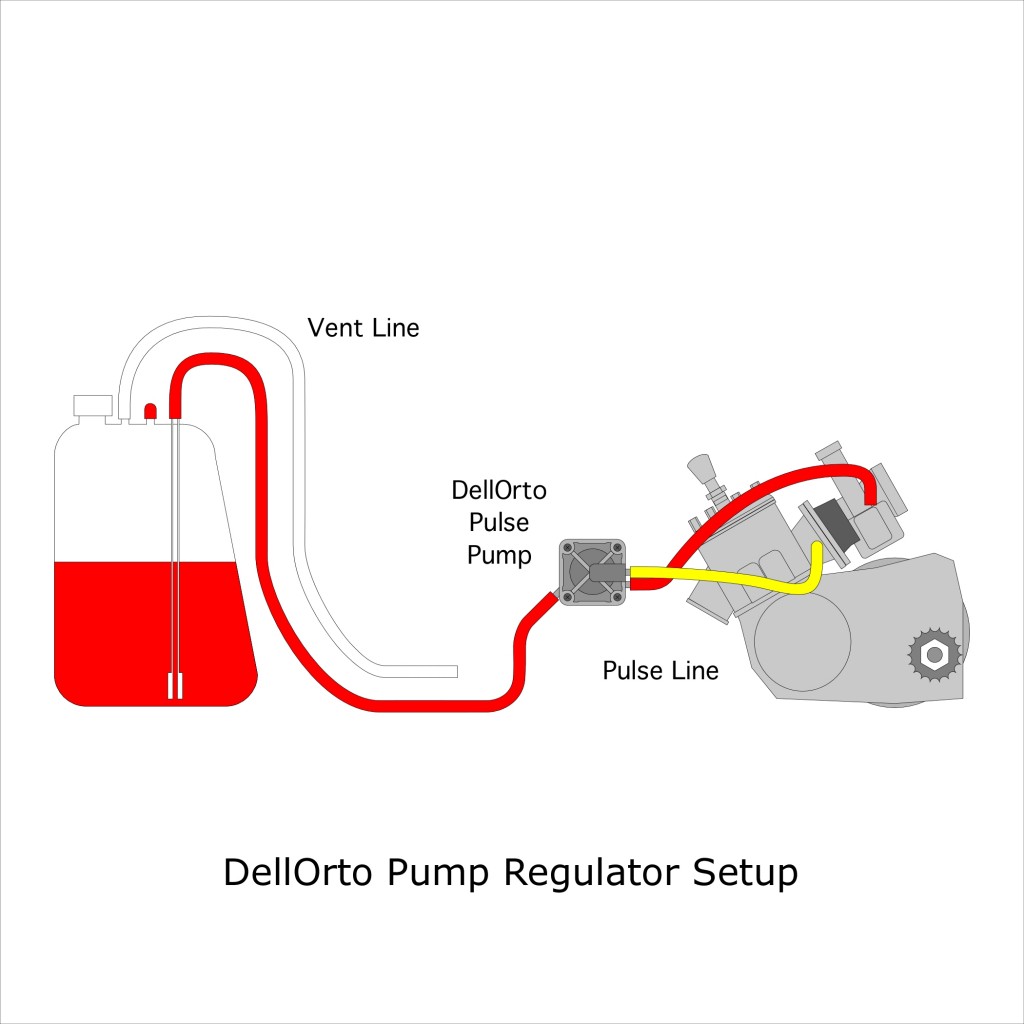 Vent Line

DellOrto Pulse Pump

Pulse Line

DellOrto Pump Regulator Setup